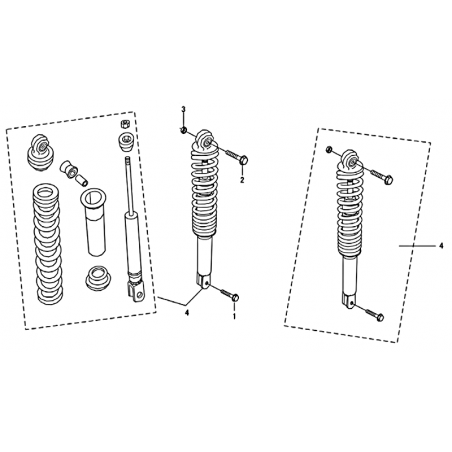 3
2
4
4
1