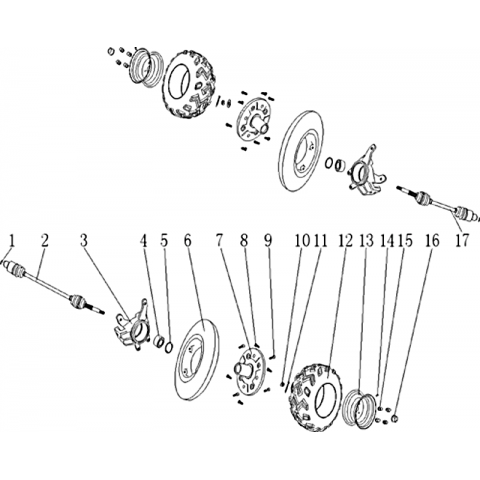 1 2 3 4 5 6 7 8 9 10 11 12 13 14 15 16 17