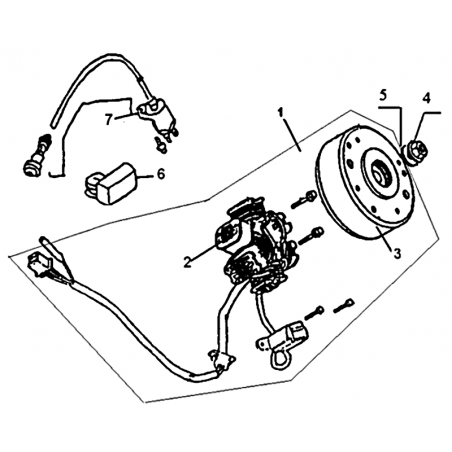 5
4
1
7
6
2
3