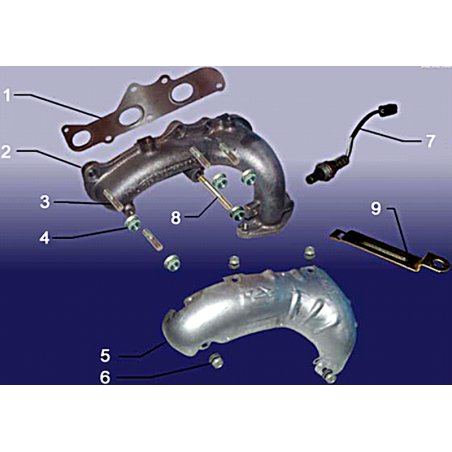 1
2
3
4
8
7
9
5
6