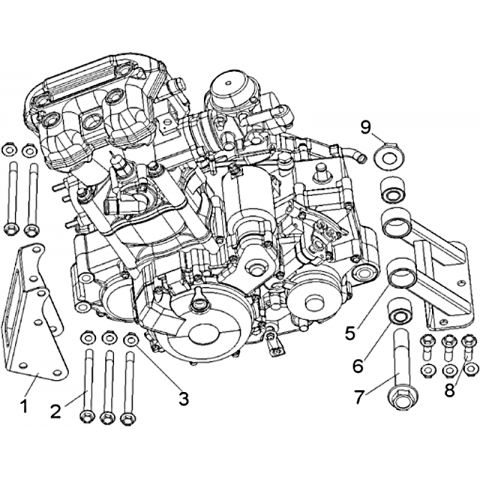 9
5
6
7
8
1
2
3