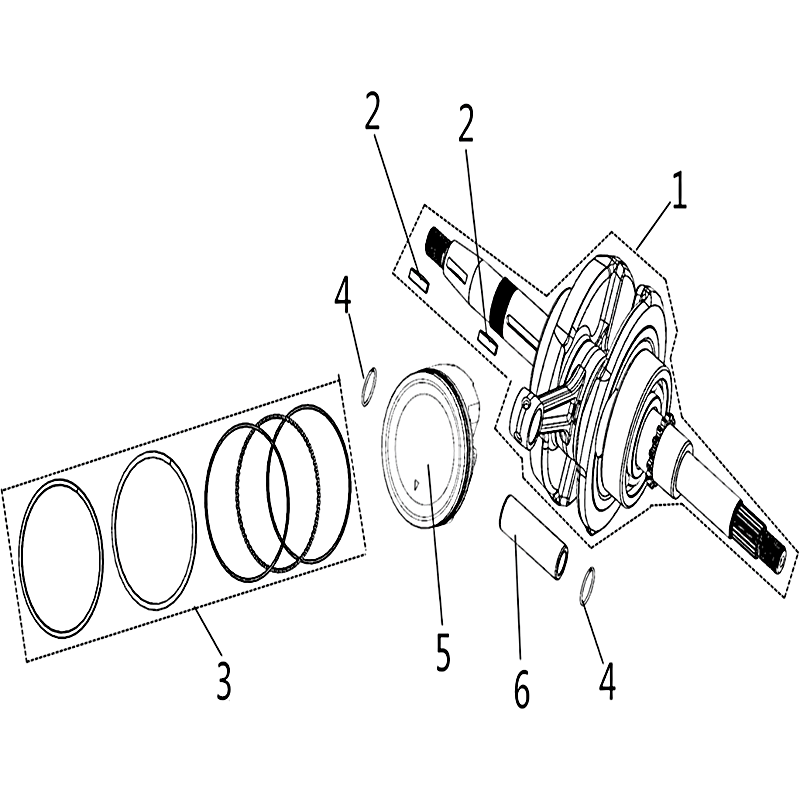 2
2
1
4
3
5
6
4