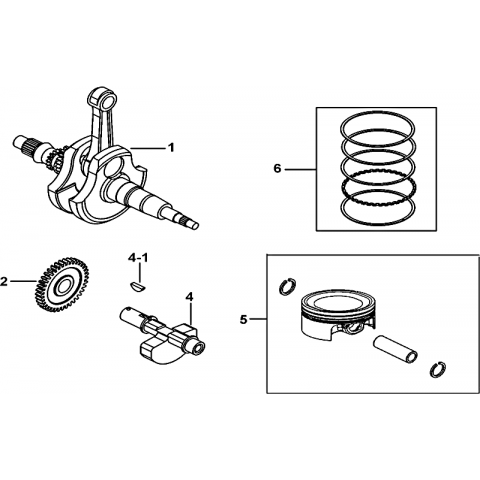 1
6
4-1
2
4
5