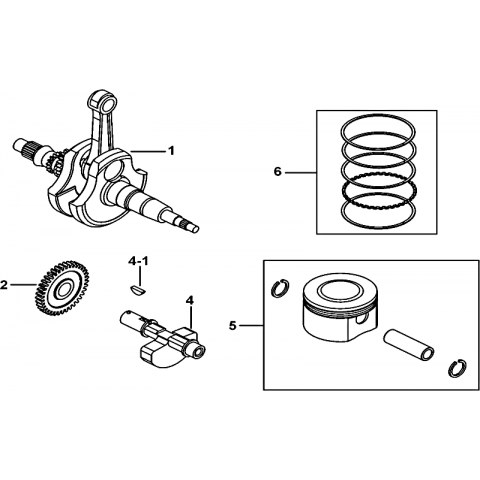 1
6
2
4-1
4
5