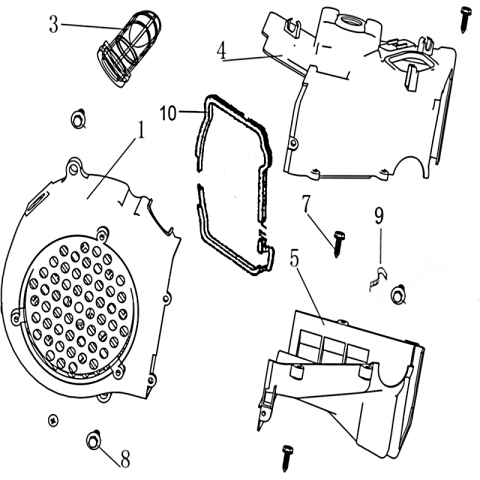 3
4
10
1
7
9
5
8