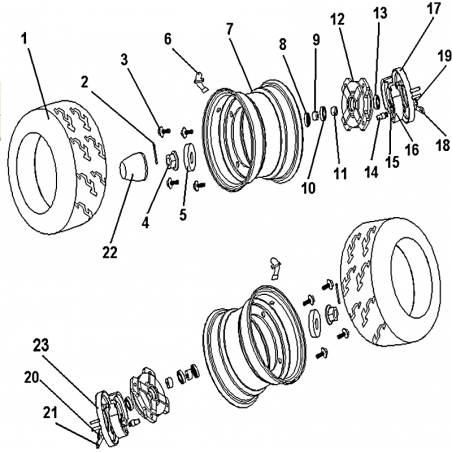 1
2
3
6
7
8
9
12
13
17
19
18
16
15
14
11
10
5
4
22
23
20
21