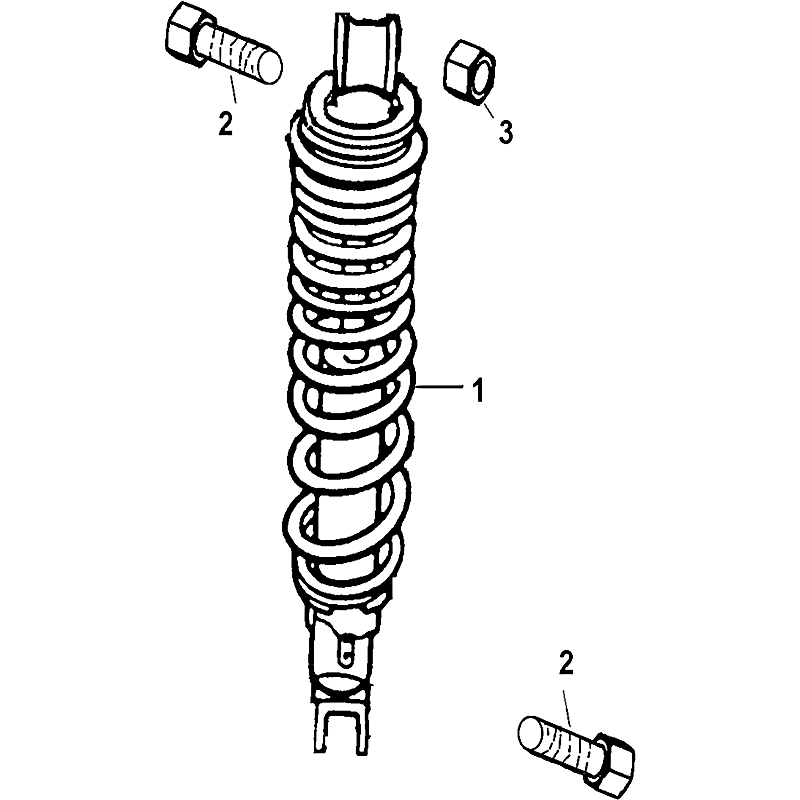 2
3
1
2