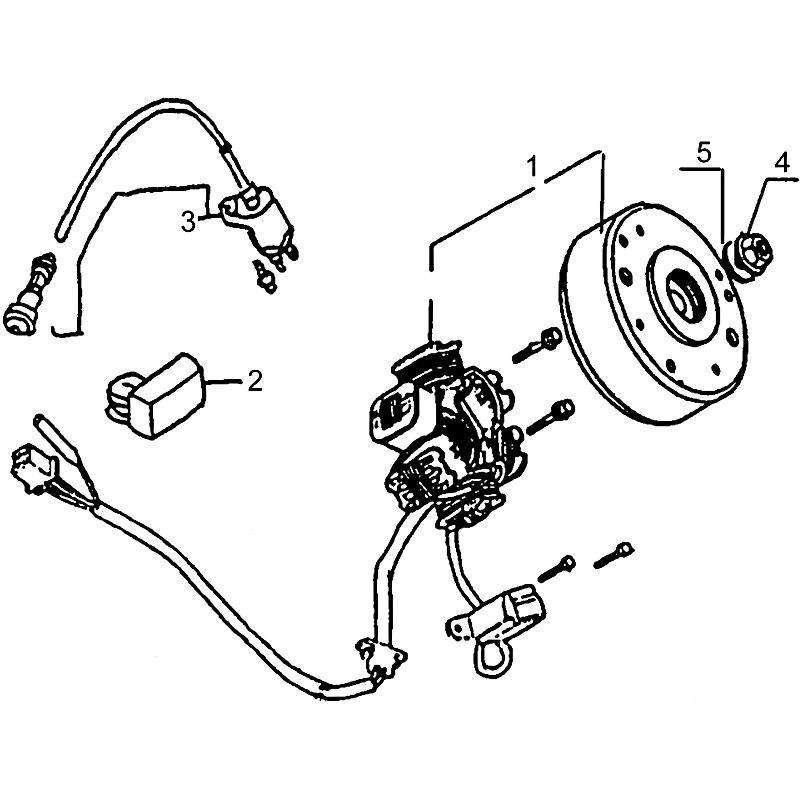 1
5
4
3
2