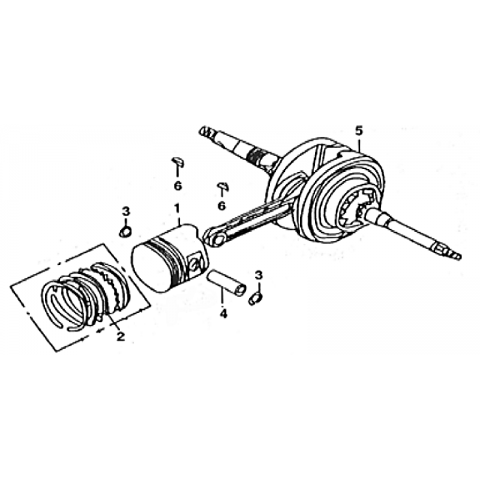 5
6
6
3
1
3
4
2