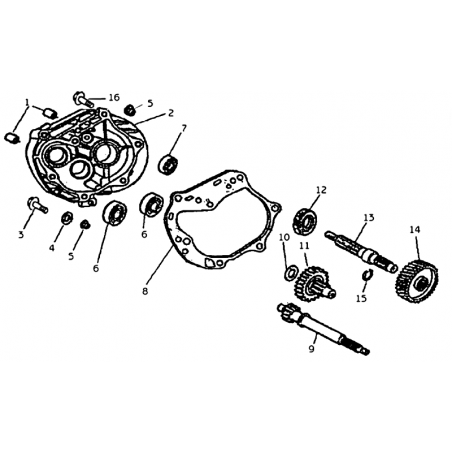 1
16
5
2
7
3
4
5
6
6
8
12
13
14
10
11
15
9