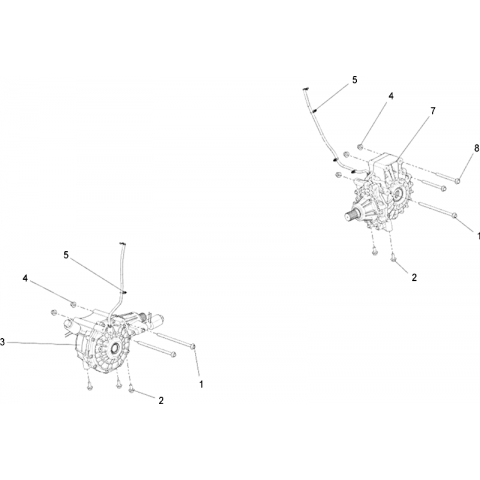 5
4
7
8
1
2
5
4
3
1
2