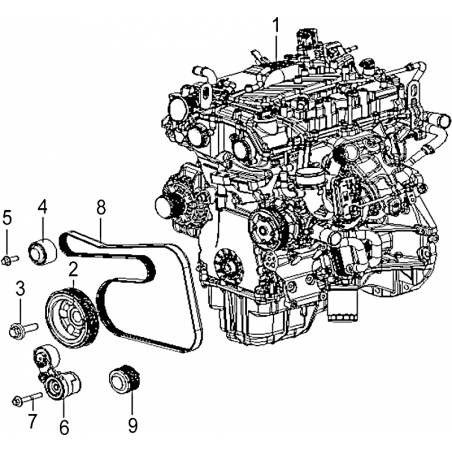 1
5
4
8
2
3
7
6
9