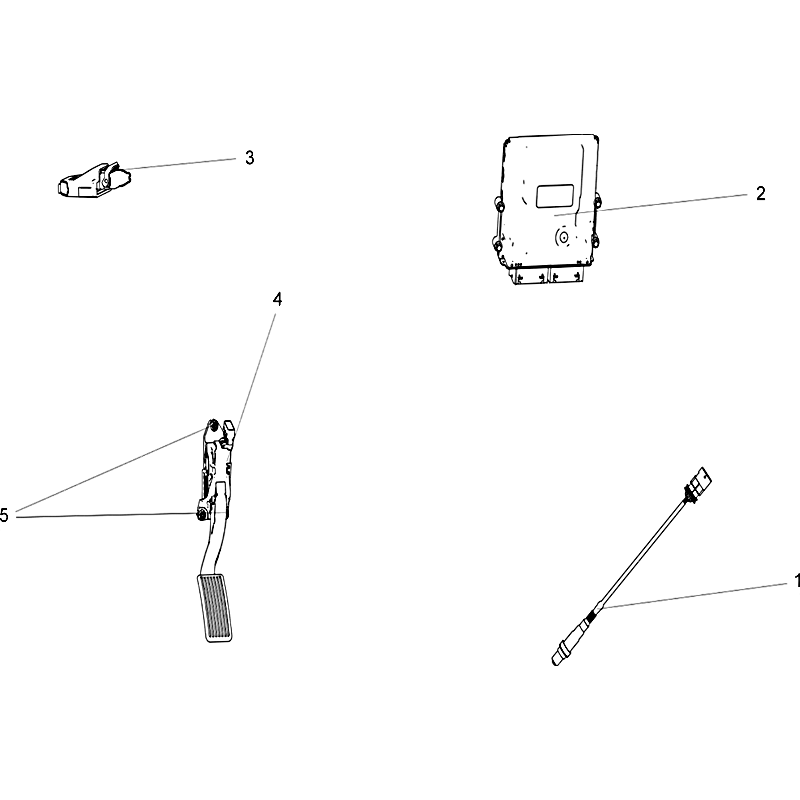 3
2
4
5
1