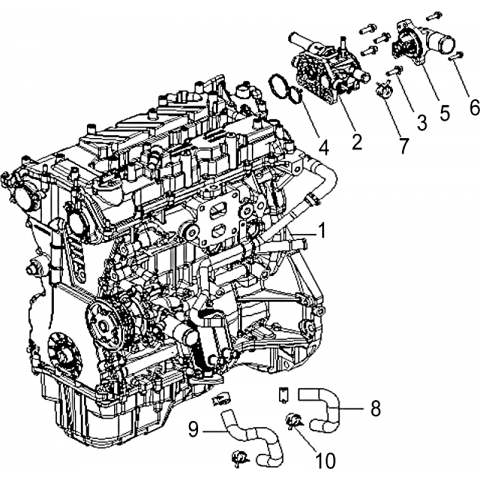 6
5
3
7
2
4
1
8
9
10