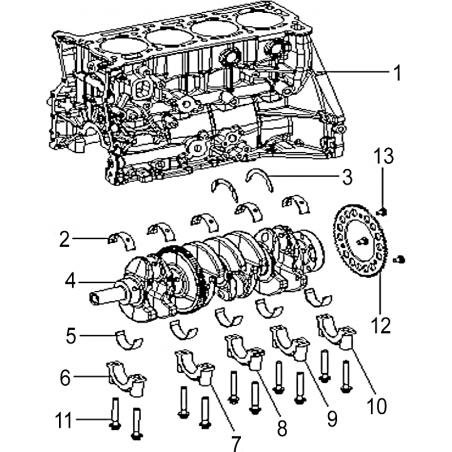 1
13
3
2
4
12
5
6
10
9
8
11
7