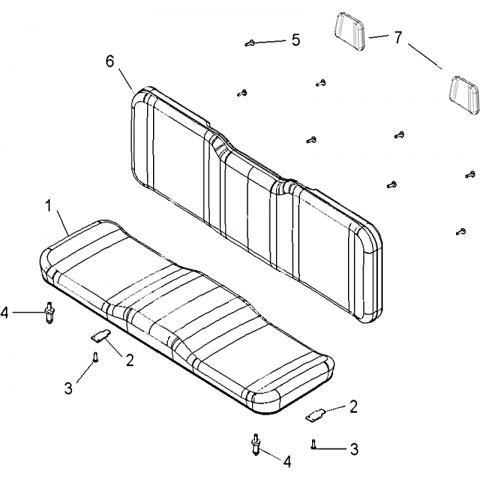 5
7
6
1
4
2
3
2
3
4