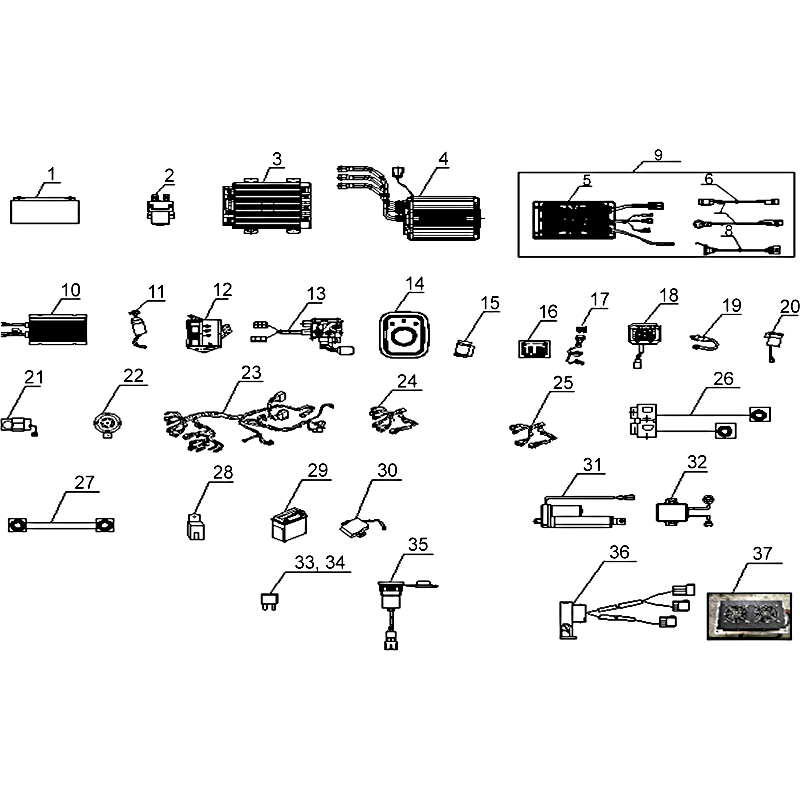 1
2
3
4
9
5
6
7
8
10
11
12
13
14
15
16
17
18
19
20
21
22
23
24
25
26
27
28
29
30
31
32
33, 34
35
36
37