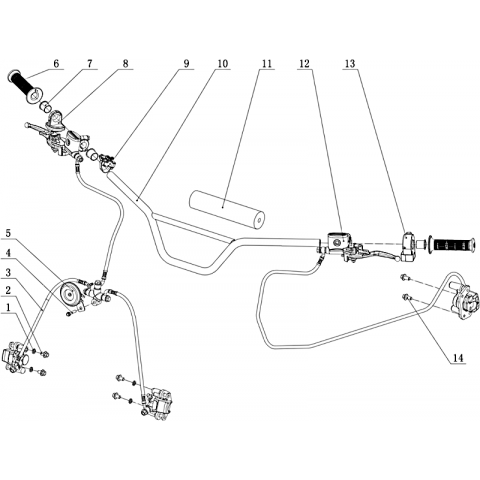 6
7
8
9
10
11
12
13
5
4
3
2
1
14