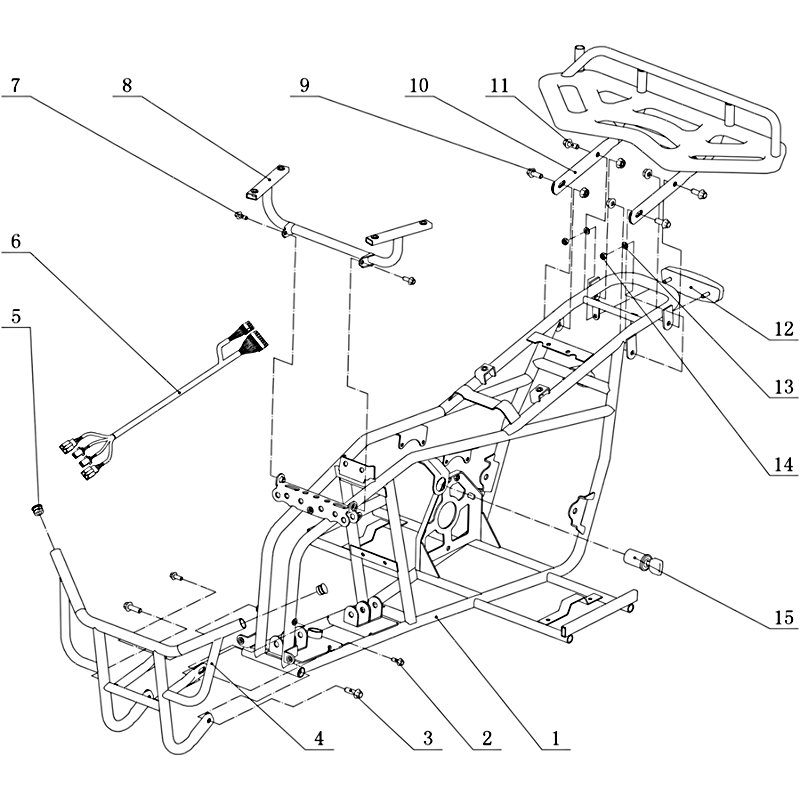 7
8
9
10
11
6
5
12
13
14
15
4
3
2
1