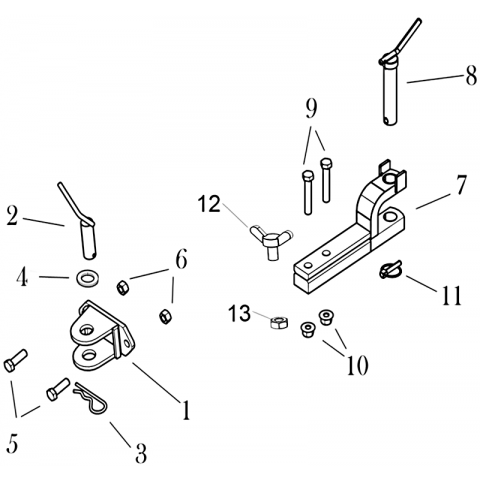 8
9
7
12
2
6
4
11
13
10
1
5
3