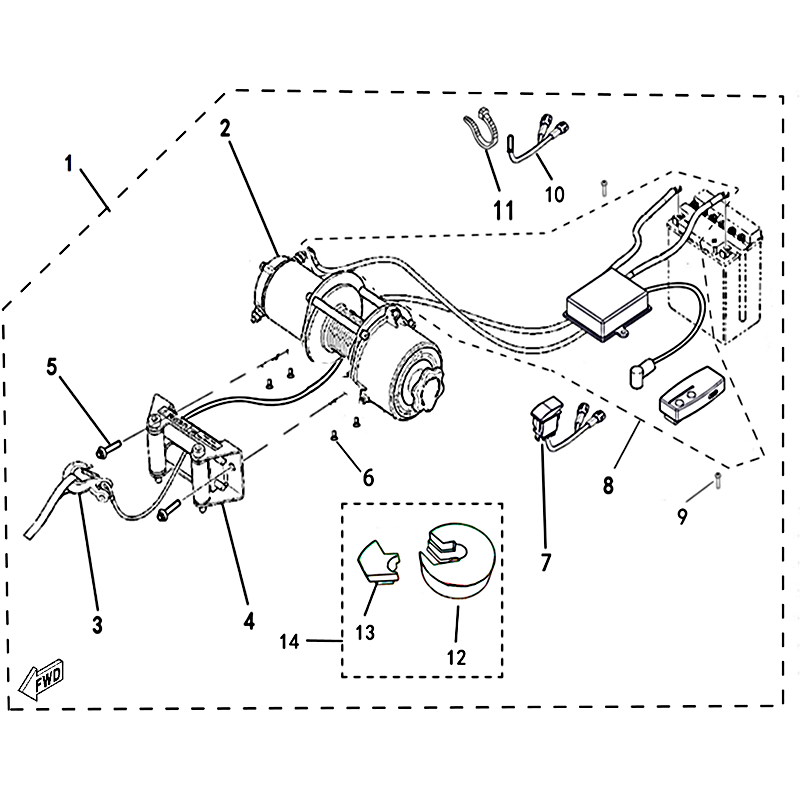 1
2
11
10
5
6
8
9
7
3
4
14
13
12
FWD