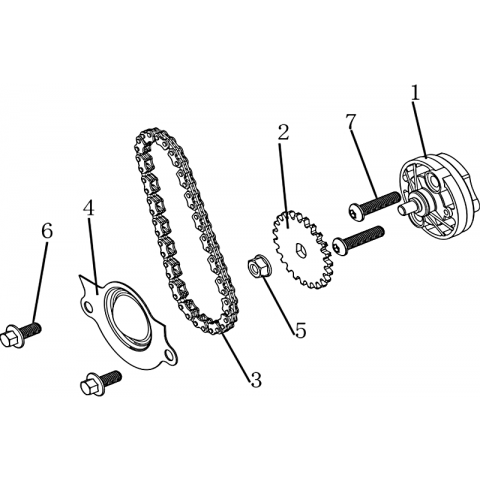 1
7
2
4
6
5
3