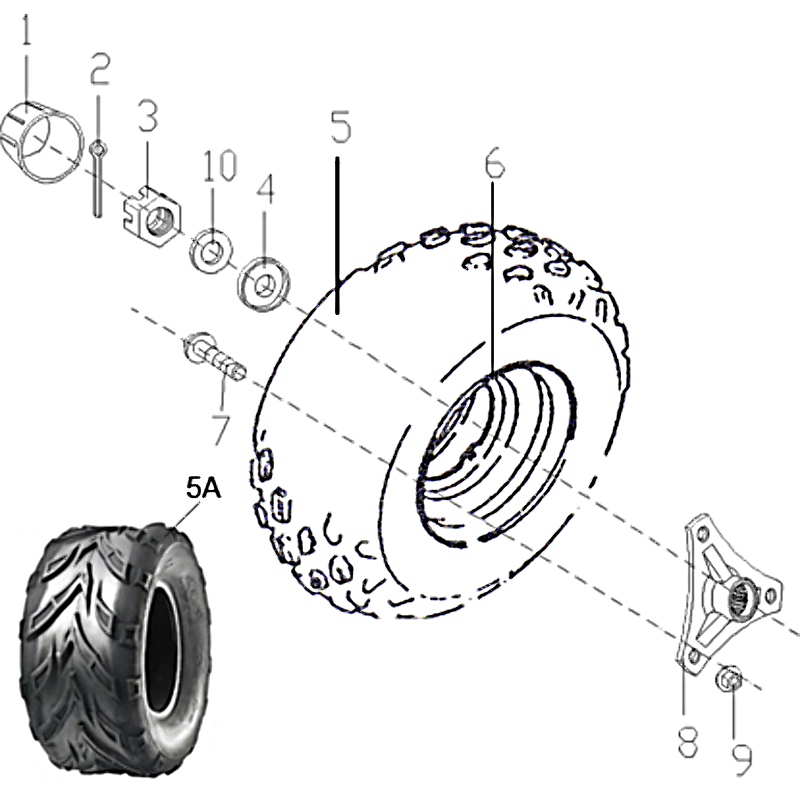 1
2
3
10
4
5
6
7
5A
8
9