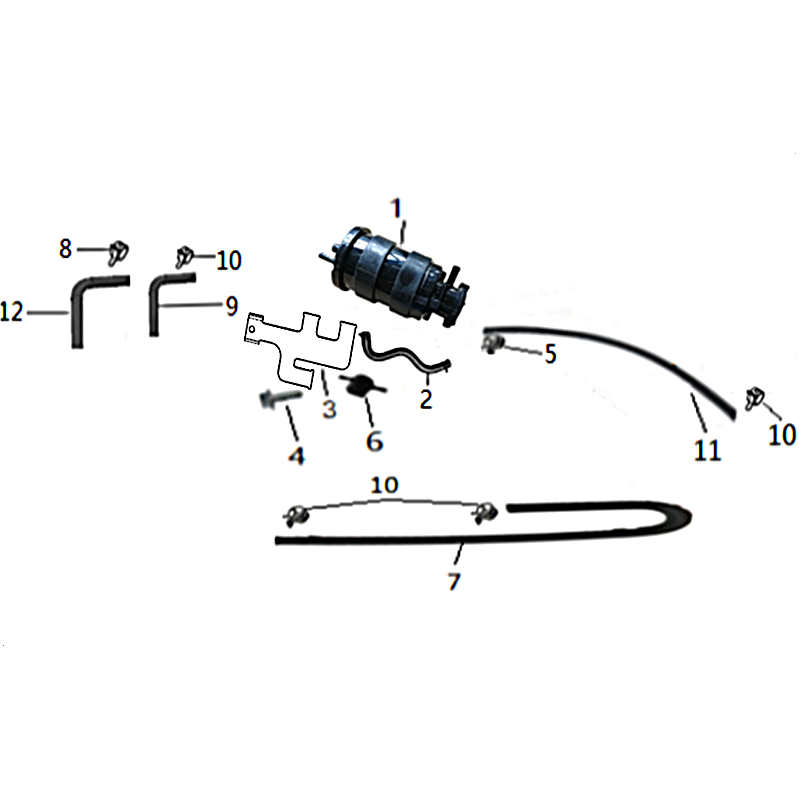 1
8
10
12
9
5
3
2
10
4
6
11
10
7