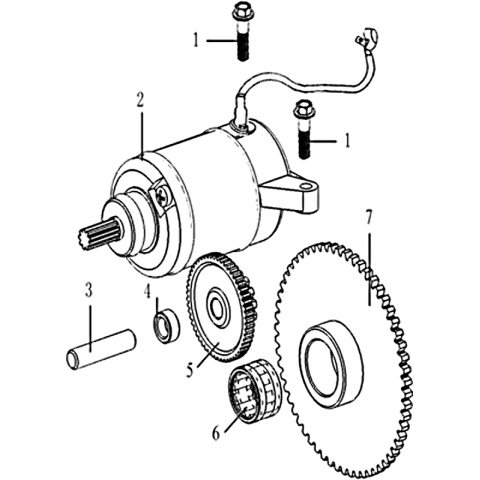 1
2
1
7
3
4
5
6