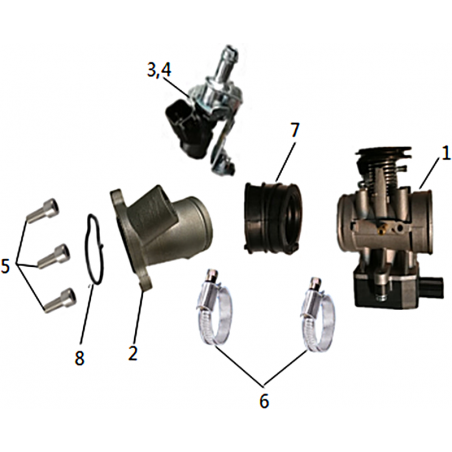 3,4
7
1
5
8
2
6