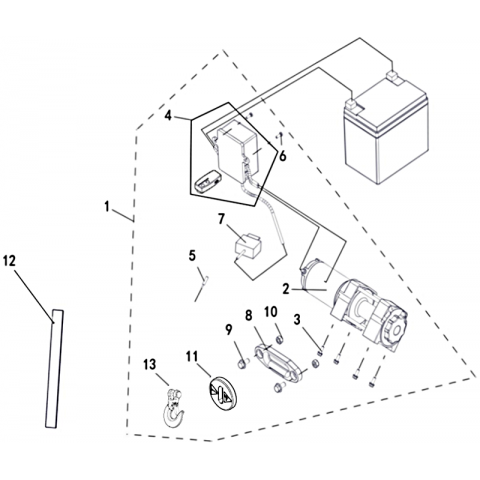 4
6
1
7
5
12
2
8
10
3
9
11
13