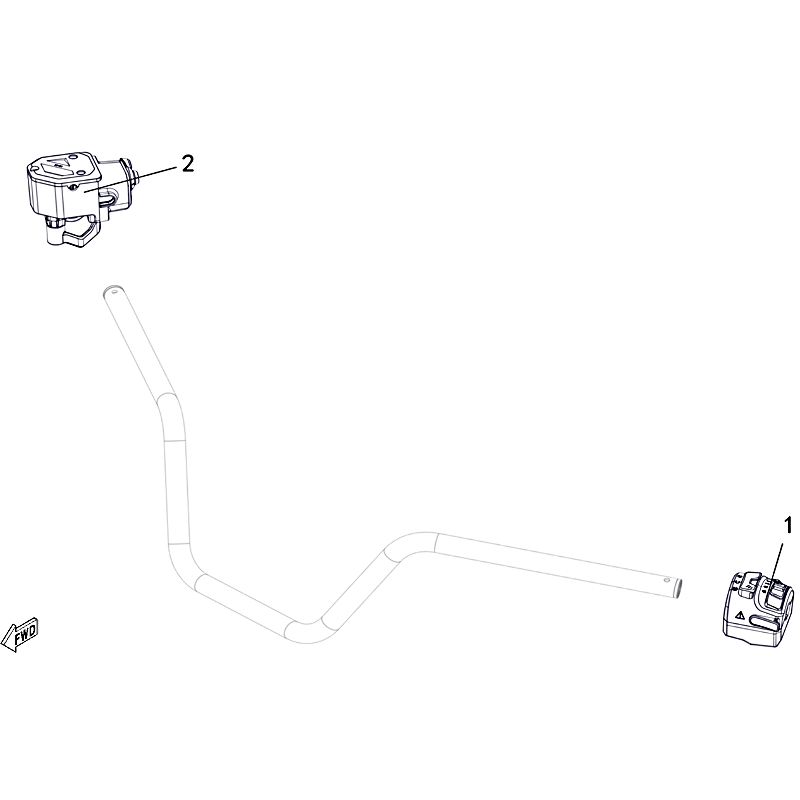 2

1

FWD