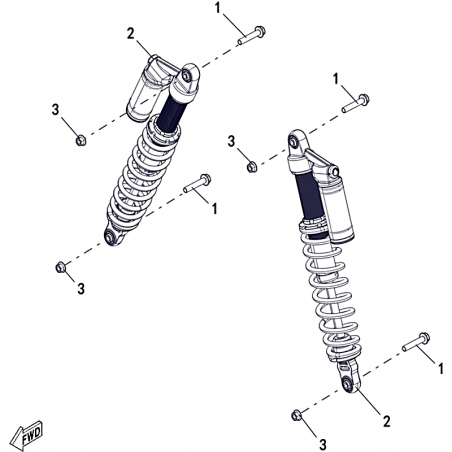 1
2
1
3
3
1
3
1
2
3
FWD