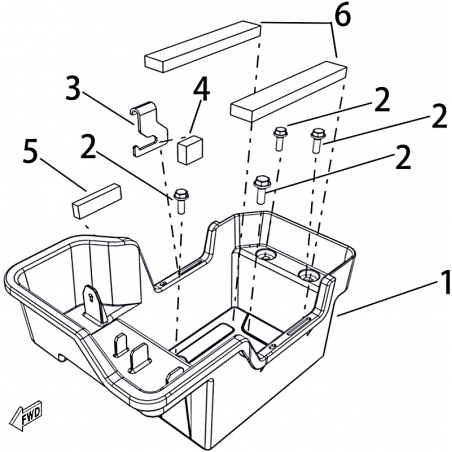 6
3
4
2
2
5
2
2
1
FWD