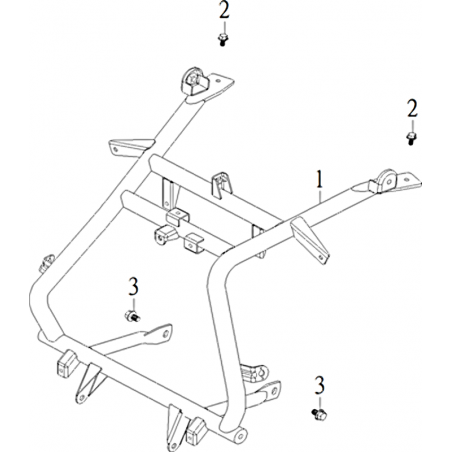 2
2
1
3
3