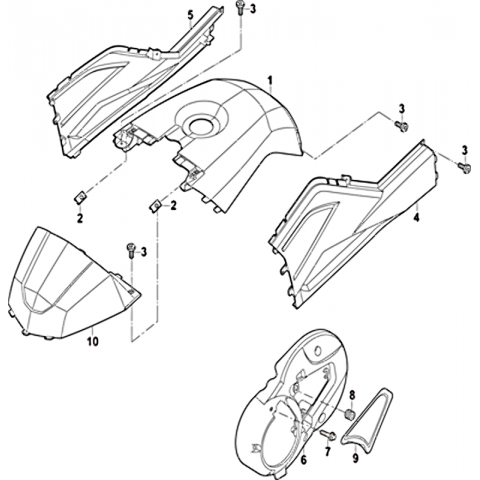 5
3
1
3
3
2
2
4
3
10
8
7
6
9