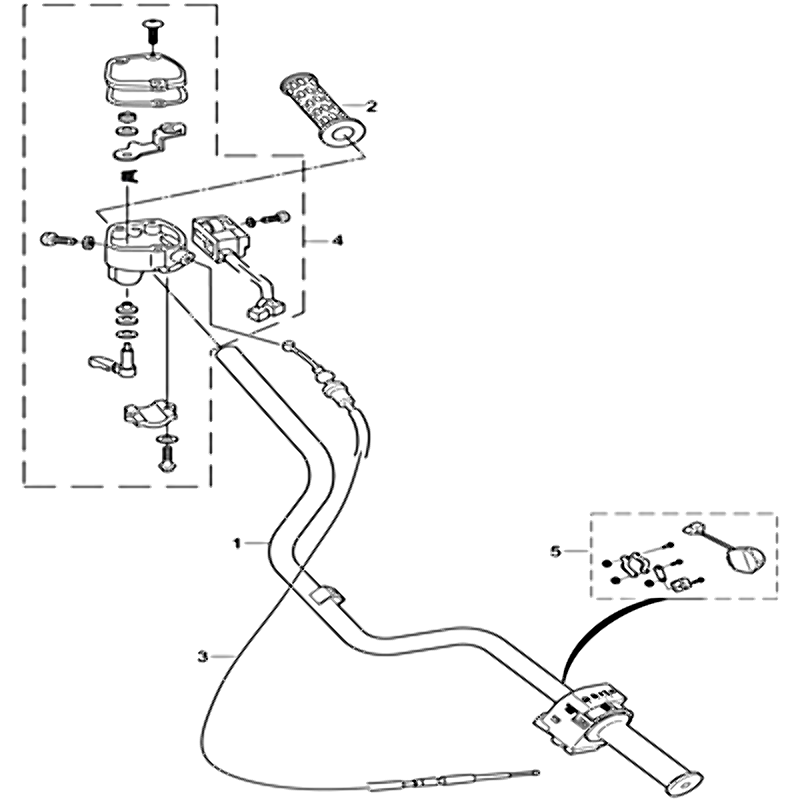 2
4
1
5
3