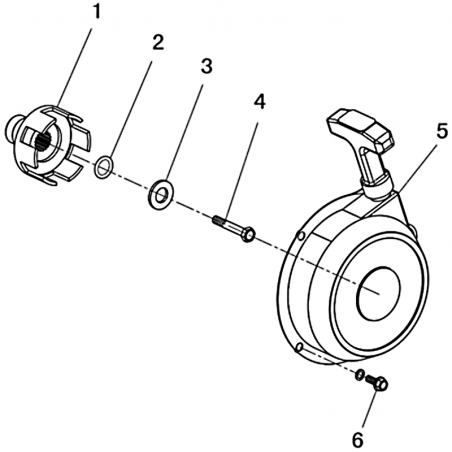 1
2
3
4
5
6