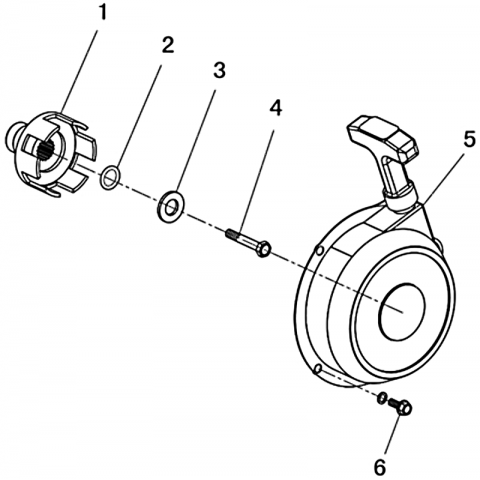 1
2
3
4
5
6