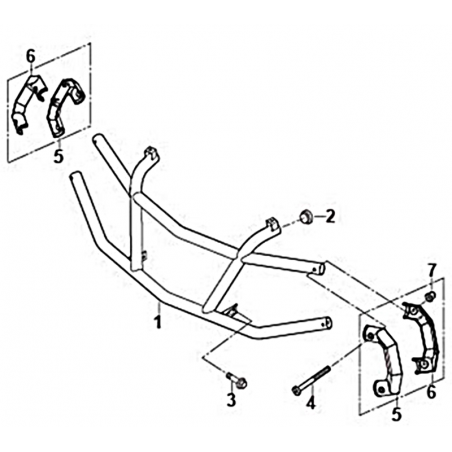 6
5
2
7
1
3
4
5
6