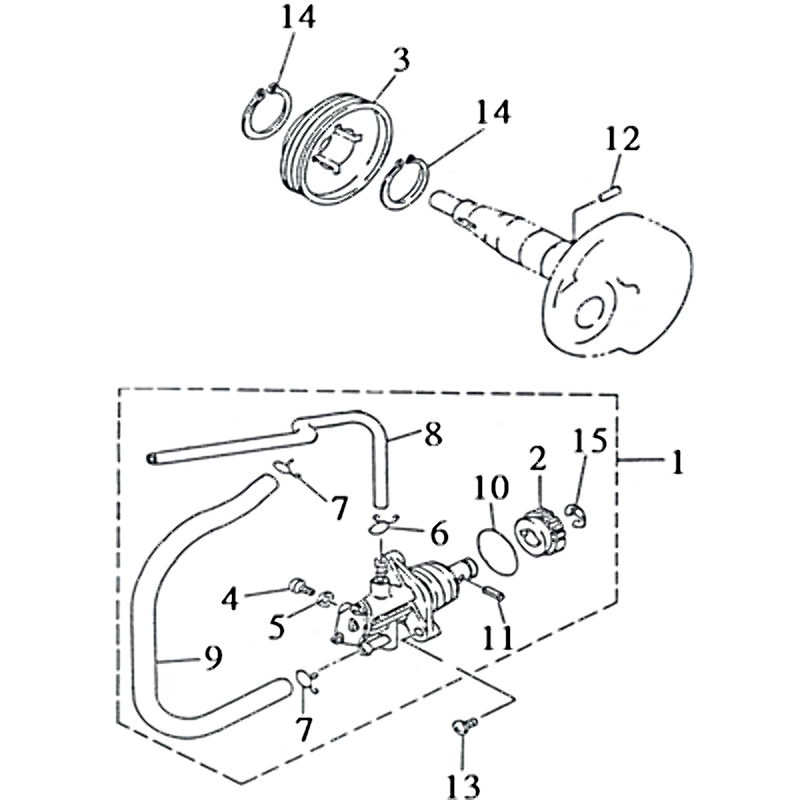 14
3
14
12
8
15
2
1
10
7
6
4
5
11
9
7
13