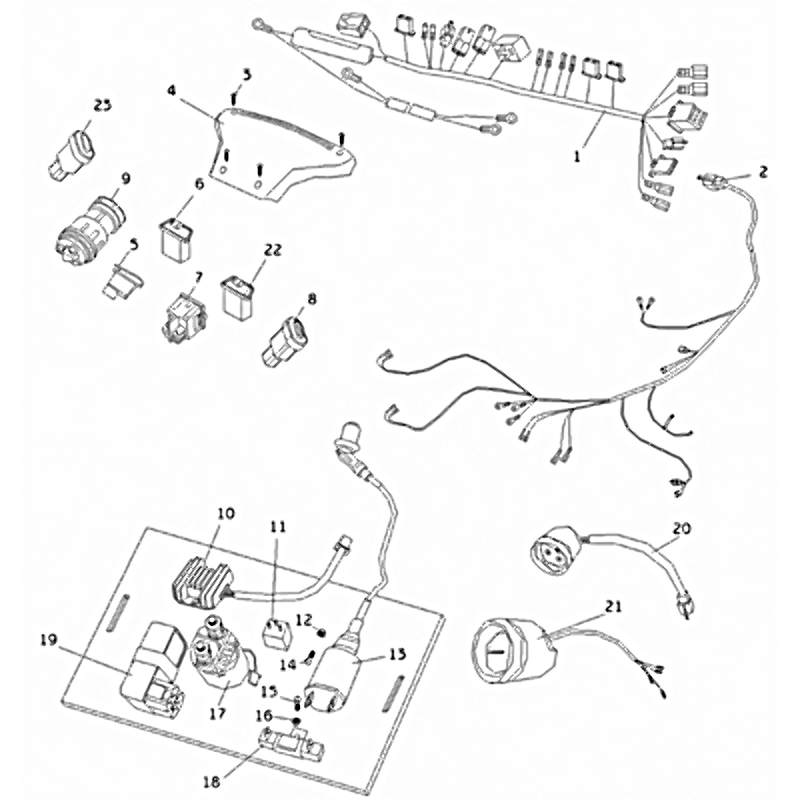 3
4
23
1
2
9
6
5
22
7
8
10
11
20
12
21
19
14
13
15
17
16
18