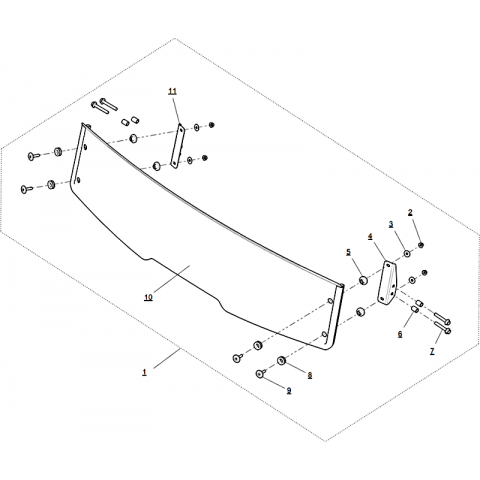 11
2
3
4
5
10
6
7
1
8
9