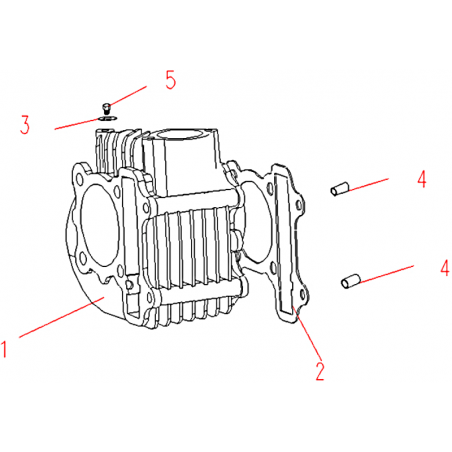 5
3
4
4
1
2