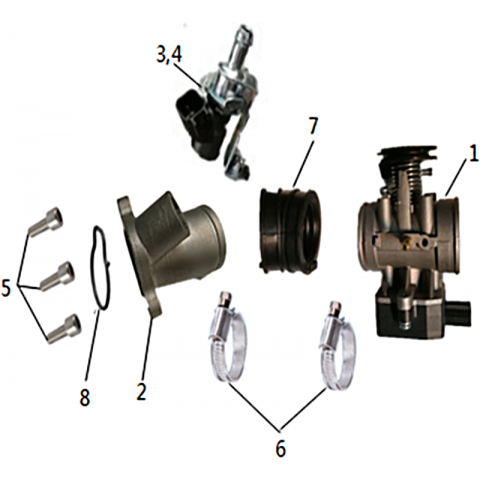 3,4

7

1

5

8

2

6