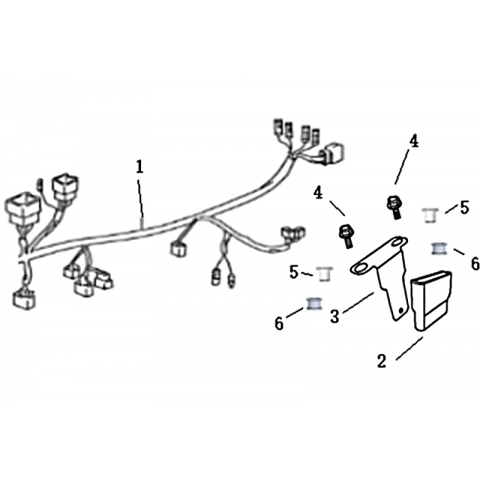 1
4
4
5
6
5
6
3
2