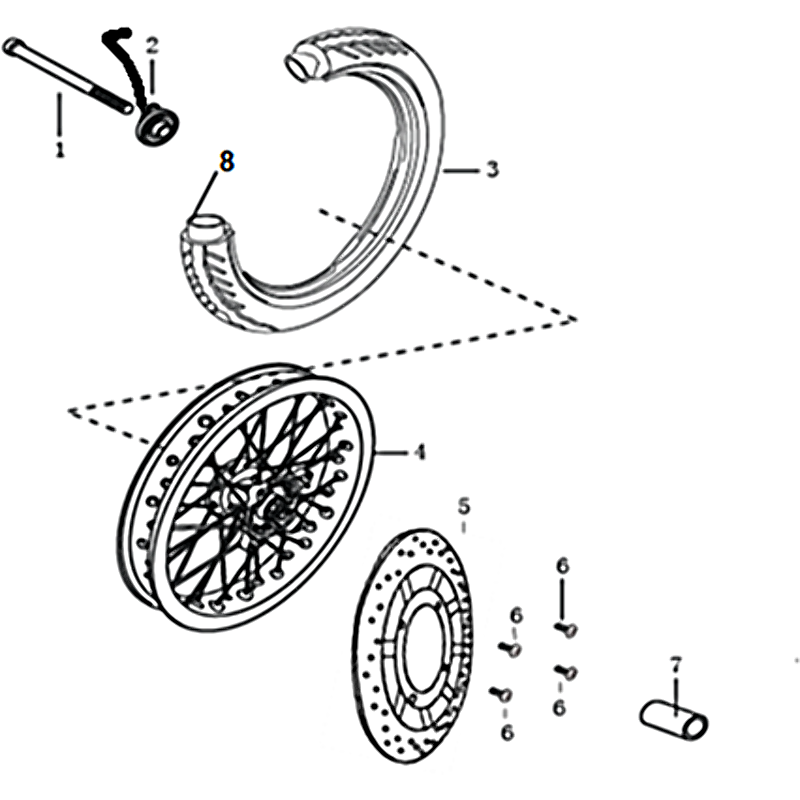 1
2
8
3
4
5
6
6
6
6
7