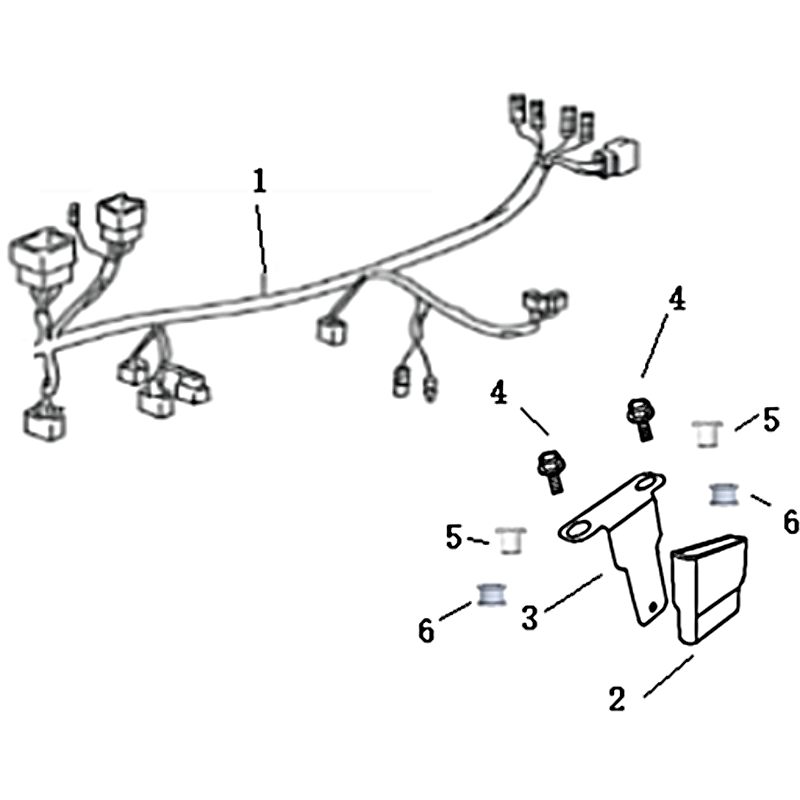 1
4
4
5
6
5
6
3
2