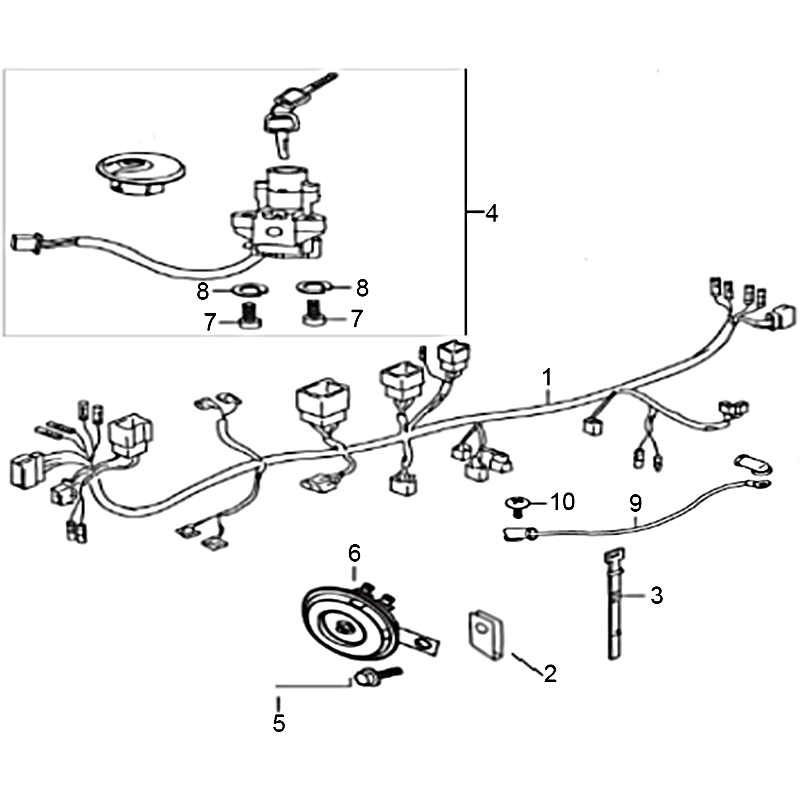 4
8
8
7
7
1
10
9
6
3
2
5