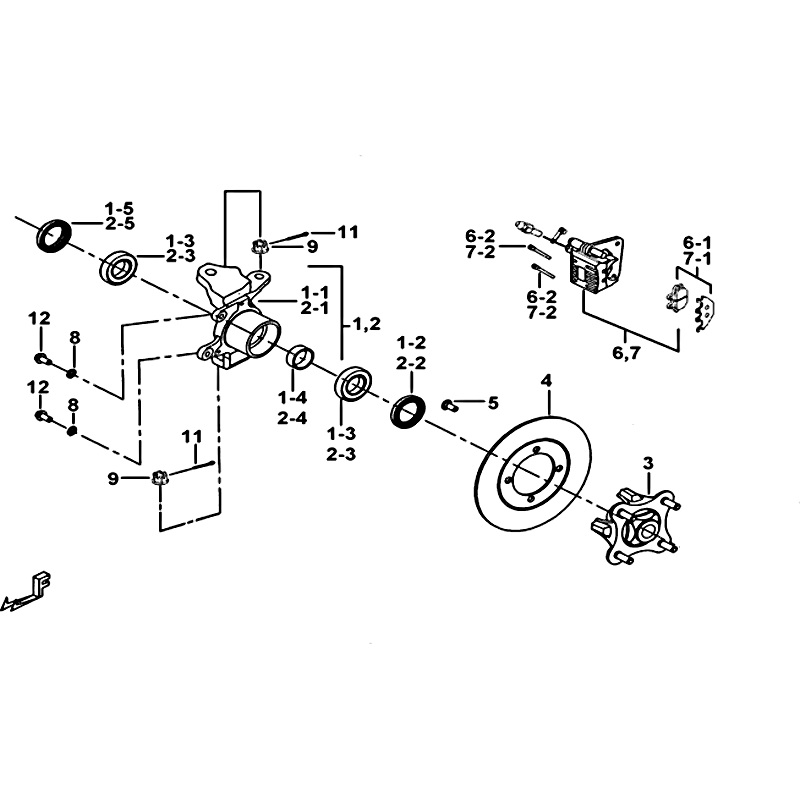 1-5
2-5
1-3
2-3
11
9
1-1
2-1
1,2
12
8
12
8
1-4
2-4
1-3
2-3
1-2
2-2
5
11
9
6-2
7-2
6-2
7-2
6-1
7-1
6,7
4
3
F